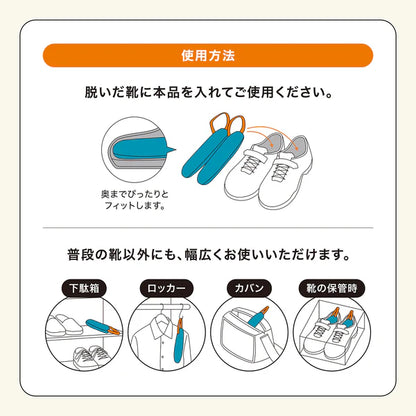 使用方法

脱いだ靴に本品を入れてご使用ください。

奥までぴったりとフィットします。

普段の靴以外にも、幅広くお使いいただけます。

下駄箱

ロッカー

カバン

靴の保管時