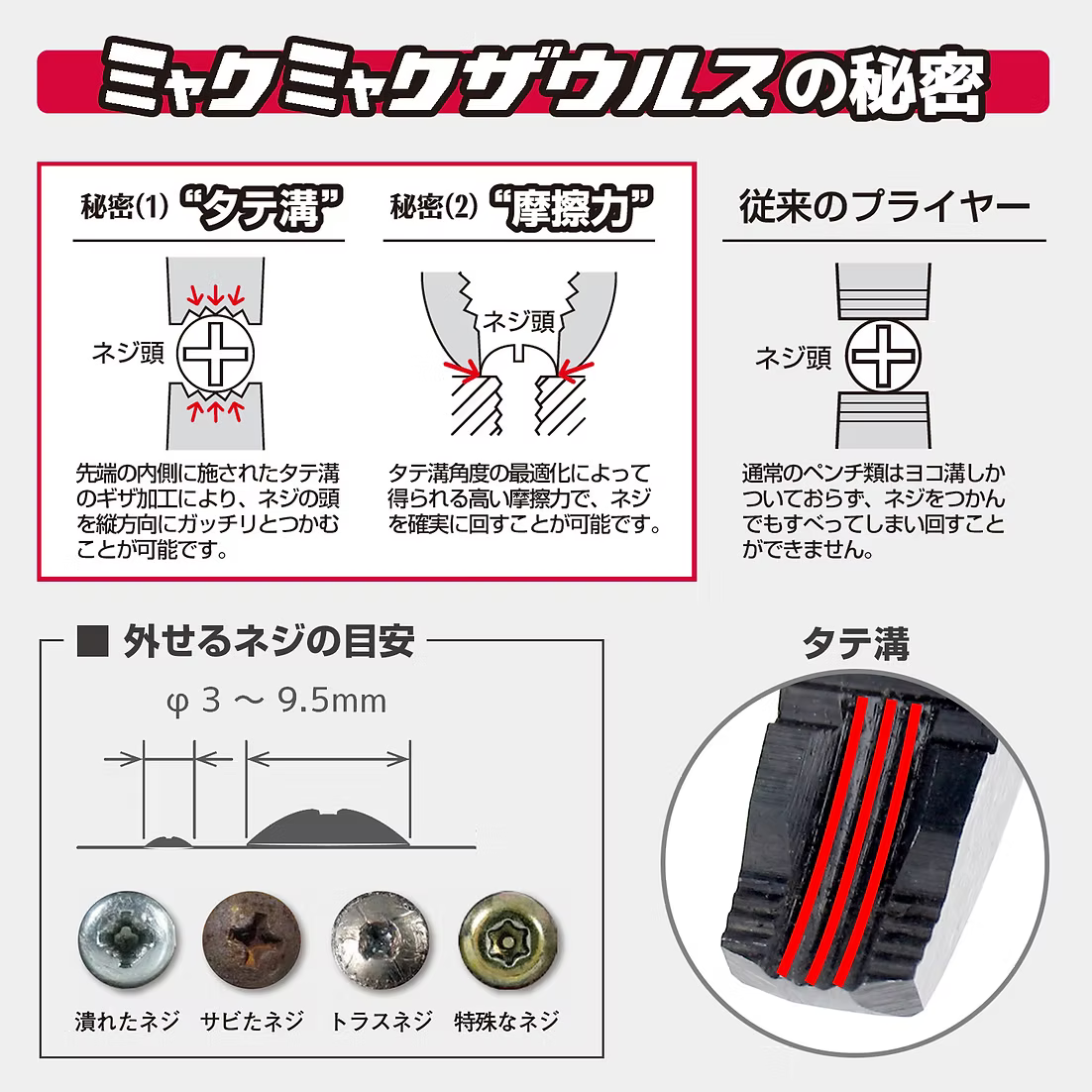 ミャクミャクザウルスの秘密

秘密(1) “タテ溝”

ネジ頭

先端の内側に施されたタテ溝のギザ加工により、ネジの頭を縦方向にガッチリとつかむことが可能です。

秘密(2) “摩擦力”

ネジ頭

タテ溝角度の最適化によって得られる高い摩擦力で、ネジを確実に回すことが可能です。

従来のプライヤー

ネジ頭

通常のペンチ類はヨコ溝しかついておらず、ネジをつかんでもすべってしまい回すことができません。

■ 外せるネジの目安

φ 3 ～ 9.5mm

潰れたネジ　サビたネジ　トラスネジ　特殊なネジ

タテ溝