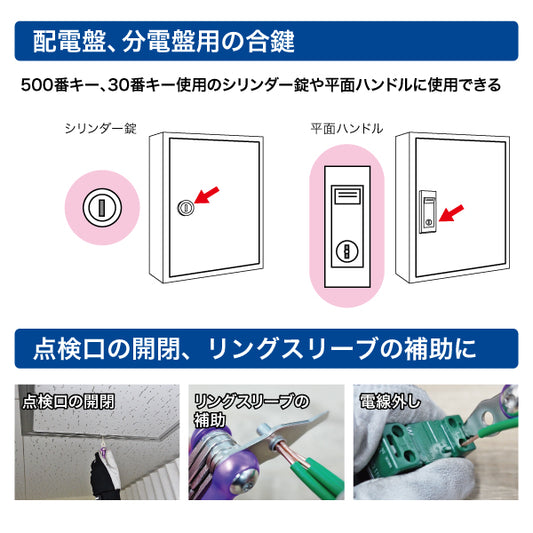 配電盤、分電盤用の合鍵

500番キー、30番キー使用のシリンダー錠や平面ハンドルに使用できる

シリンダー錠

平面ハンドル

点検口の開閉、リングスリーブの補助に

点検口の開閉

リングスリーブの補助

電線外し