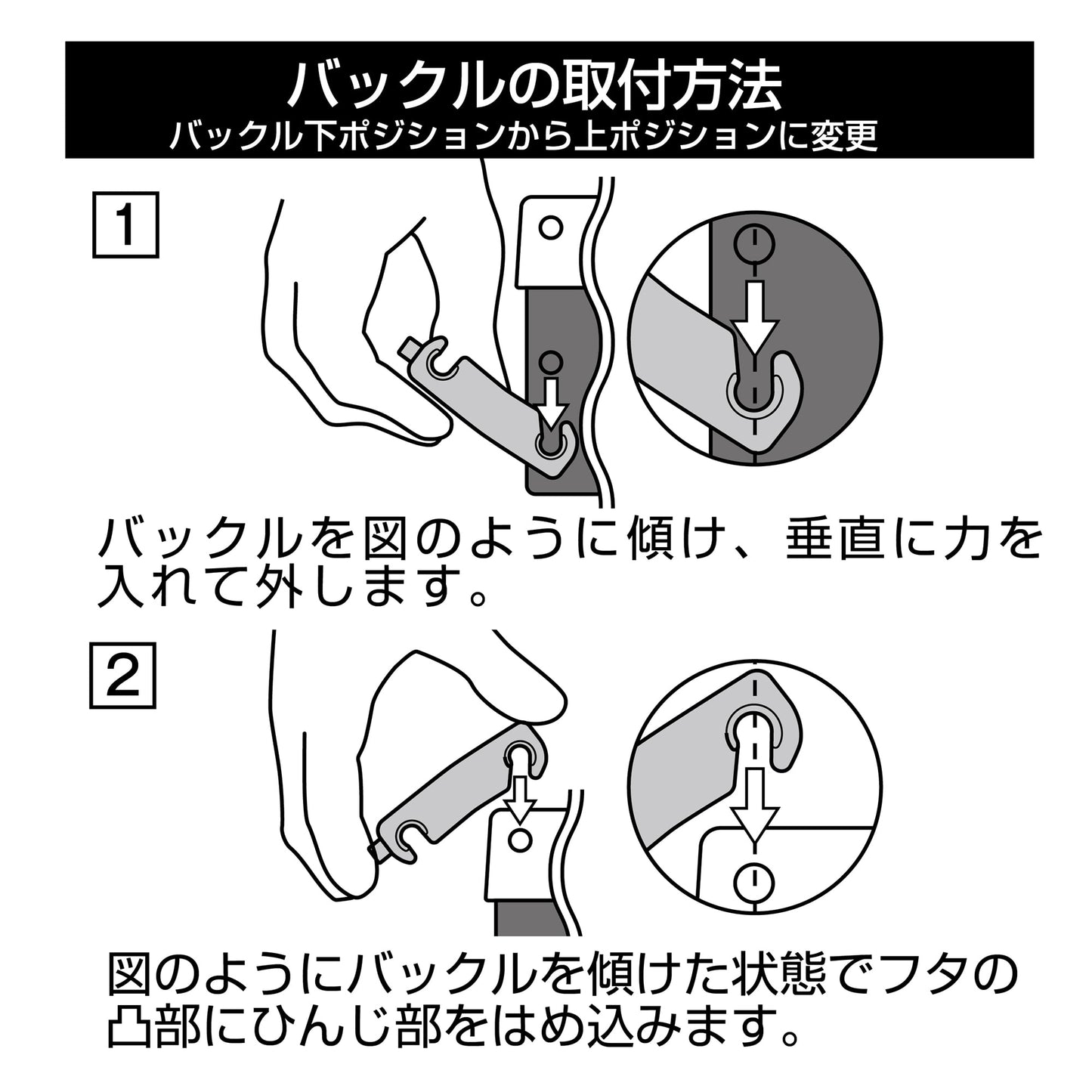 バックルの取付方法
バックル下ポジションから上ポジションに変更

1

バックルを図のように傾け、垂直に力を入れて外します。

2

図のようにバックルを傾けた状態でフタの凸部にひんじ部をはめ込みます。